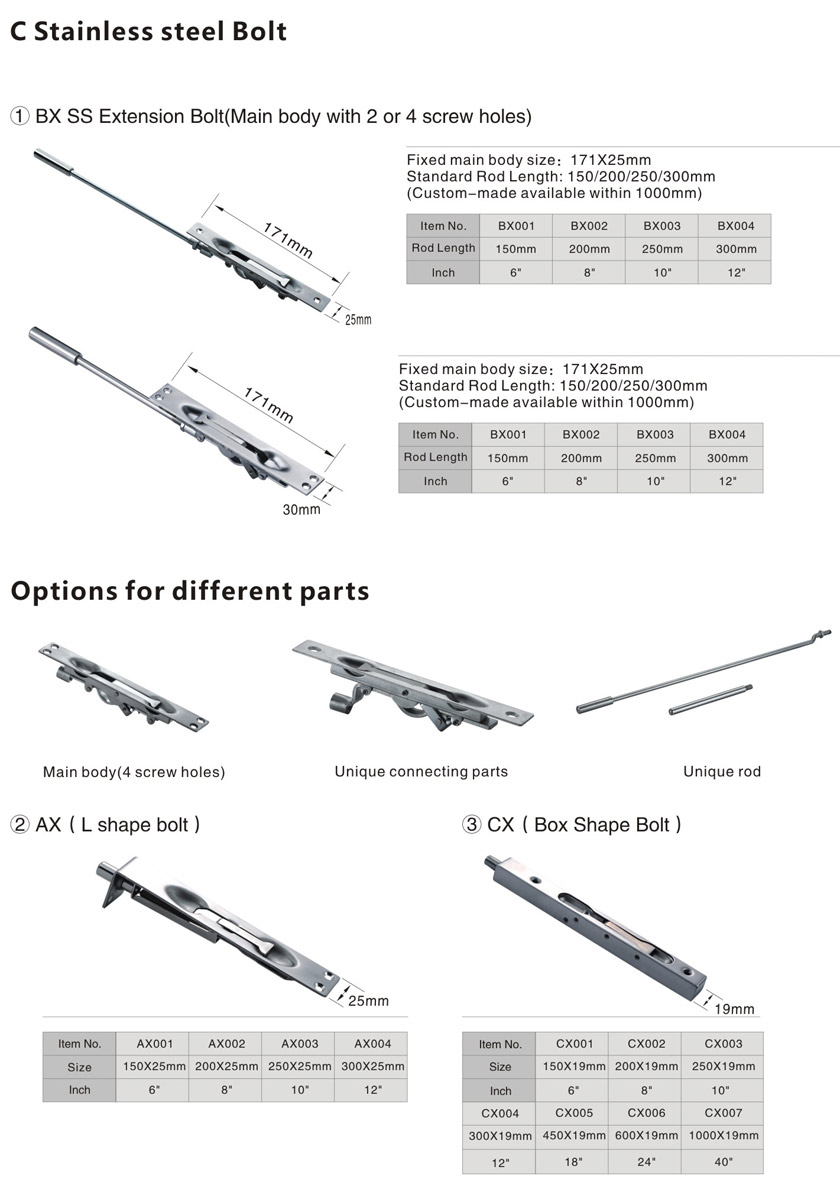 C Stainless steel Bolt

① BX SS Extension Bolt(Main body with 2 or 4 screw holes)

171mm

25mm

Fixed main body size: 171X25mm
Standard Rod Length: 150/200/250/300mm
(Custom-made available within 1000mm)

| Item No. | BX001 | BX002 | BX003 | BX004 |
|---|---|---|---|---|
| Rod Length | 150mm | 200mm | 250mm | 300mm |
| Inch | 6" | 8" | 10" | 12" |

171mm

30mm

Fixed main body size: 171X25mm
Standard Rod Length: 150/200/250/300mm
(Custom-made available within 1000mm)

| Item No. | BX001 | BX002 | BX003 | BX004 |
|---|---|---|---|---|
| Rod Length | 150mm | 200mm | 250mm | 300mm |
| Inch | 6" | 8" | 10" | 12" |

Options for different parts

Main body(4 screw holes)

Unique connecting parts

Unique rod

② AX ( L shape bolt )

25mm

| Item No. | AX001 | AX002 | AX003 | AX004 |
|---|---|---|---|---|
| Size | 150X25mm | 200X25mm | 250X25mm | 300X25mm |
| Inch | 6" | 8" | 10" | 12" |

③ CX ( Box Shape Bolt )

19mm

| Item No. | CX001 | CX002 | CX003 |
|---|---|---|---|
| Size | 150X19mm | 200X19mm | 250X19mm |
| Inch | 6" | 8" | 10" |

| CX004 | CX005 | CX006 | CX007 |
|---|---|---|---|
| 300X19mm | 450X19mm | 600X19mm | 1000X19mm |
| 12" | 18" | 24" | 40" |